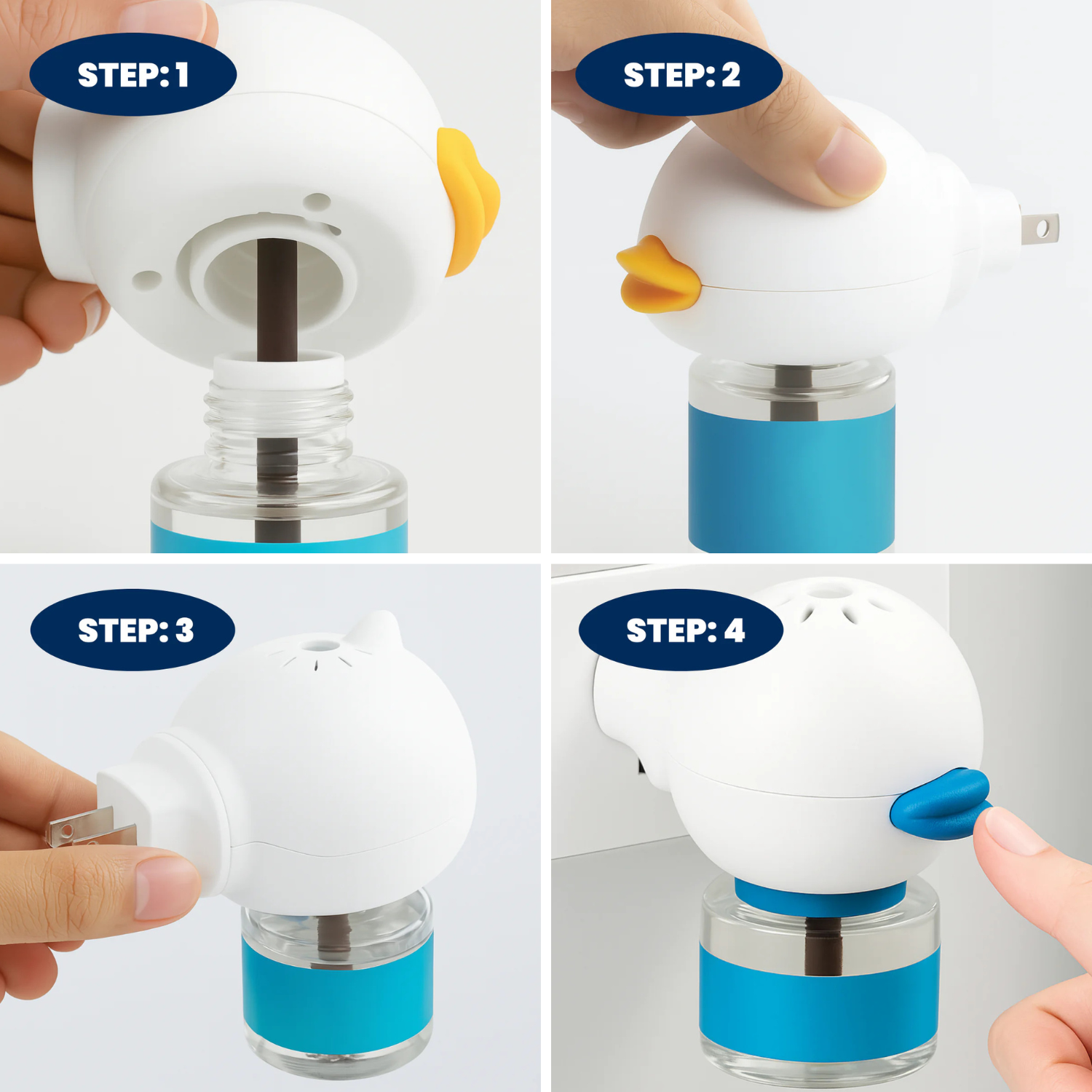 STEP: 1

STEP: 2

STEP: 3

STEP: 4